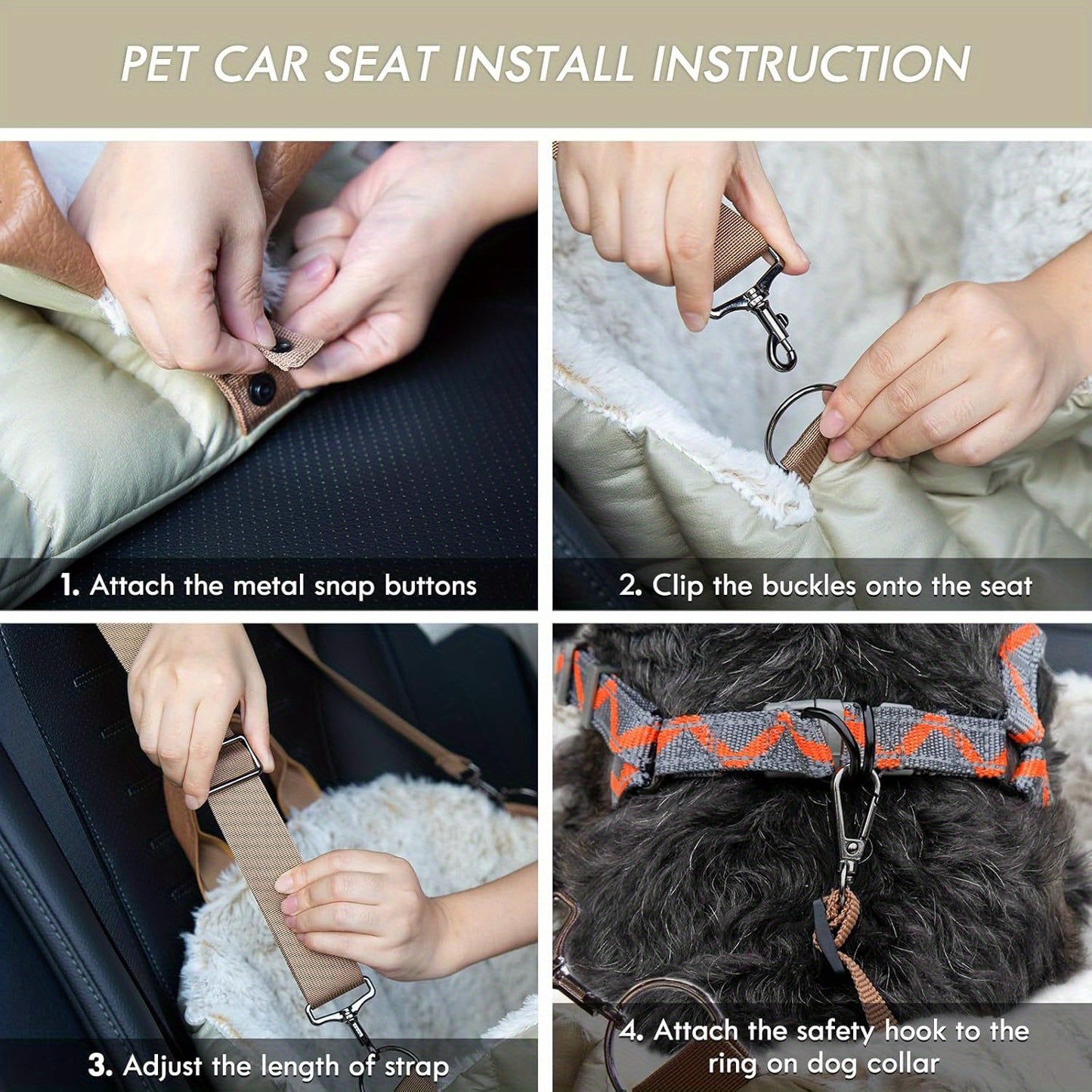 PET CAR SEAT INSTALL INSTRUCTION

1. Attach the metal snap buttons

2. Clip the buckles onto the seat

3. Adjust the length of strap

4. Attach the safety hook to the ring on dog collar