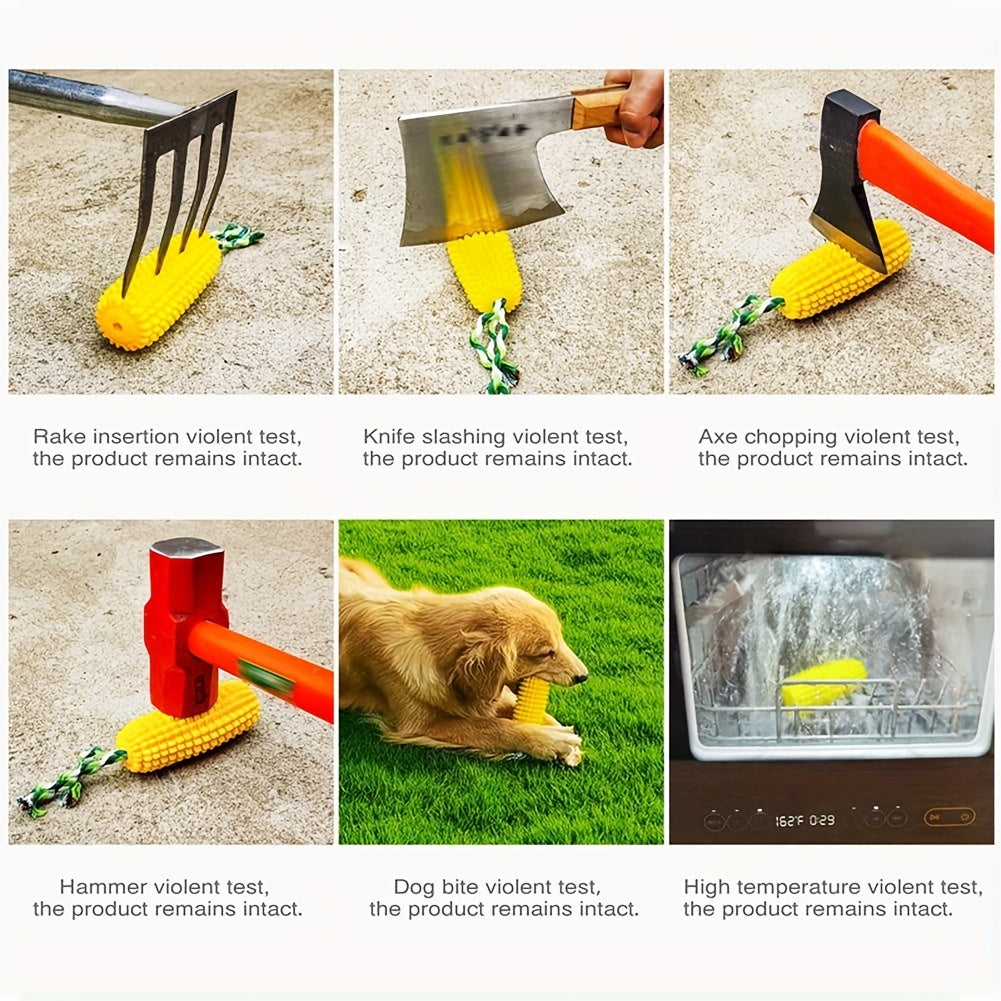 Rake insertion violent test, the product remains intact.

Knife slashing violent test, the product remains intact.

Axe chopping violent test, the product remains intact.

162°F 0:29

Hammer violent test, the product remains intact.

Dog bite violent test, the product remains intact.

High temperature violent test, the product remains intact.