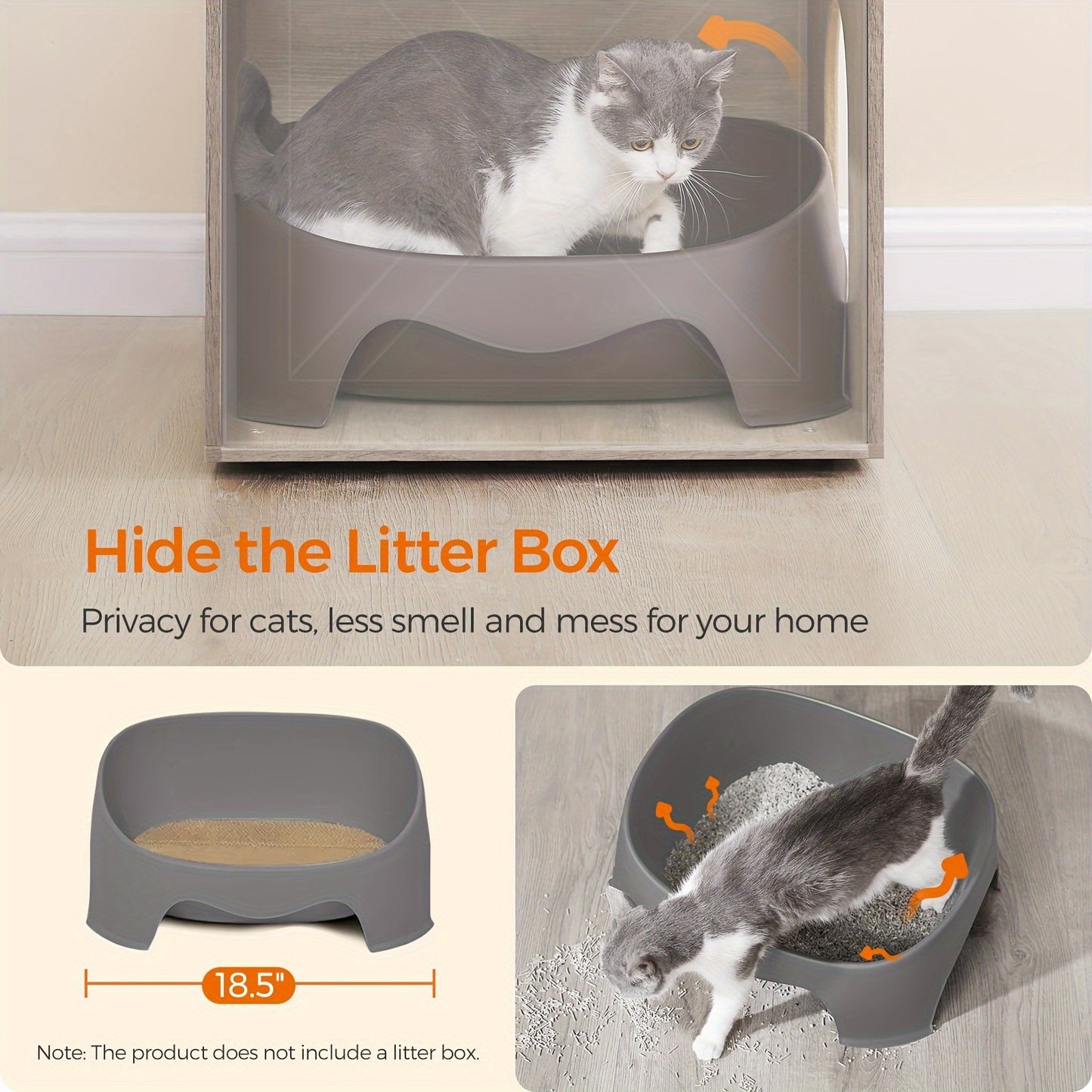 Hide the Litter Box

Privacy for cats, less smell and mess for your home

18.5"

Note: The product does not include a litter box.