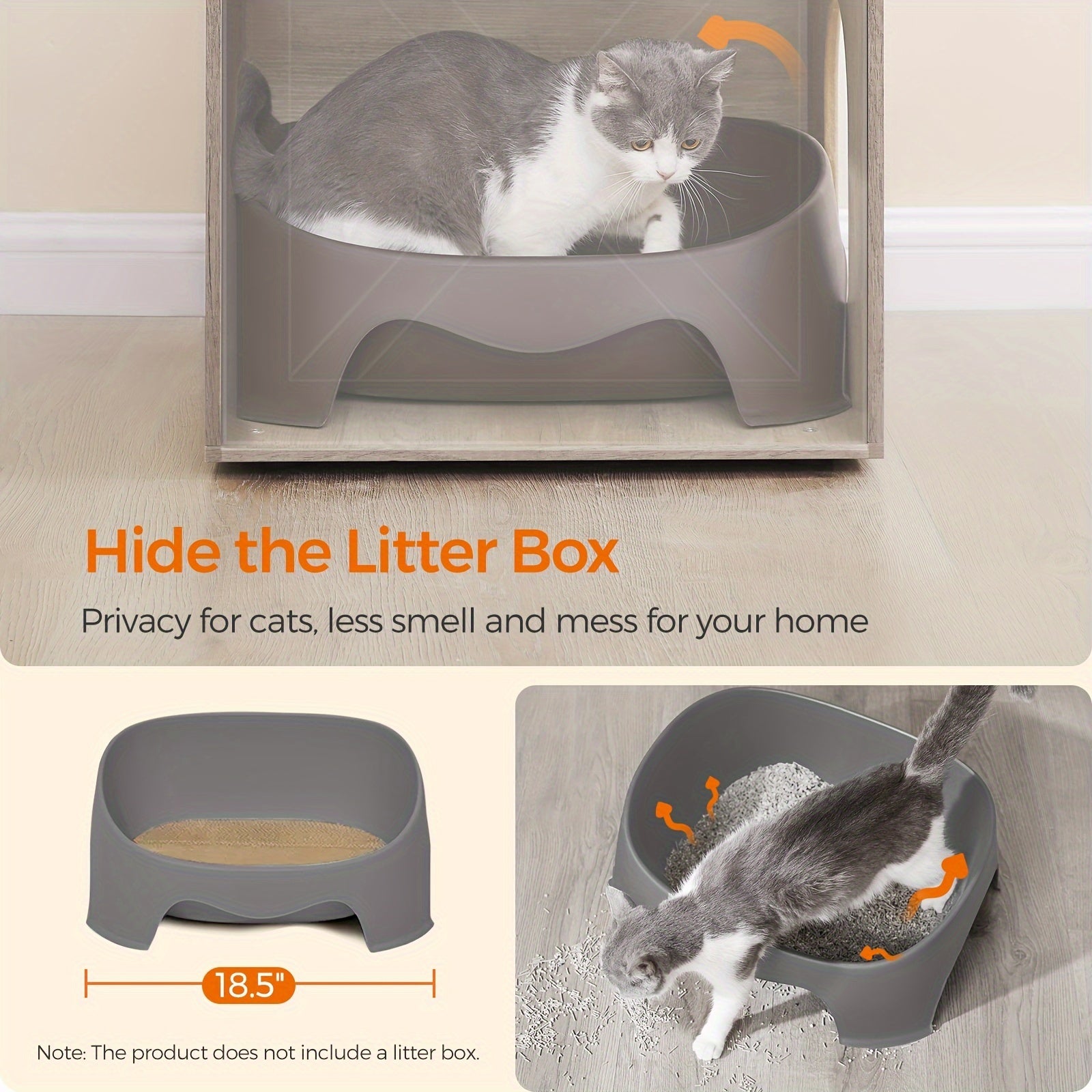 Hide the Litter Box

Privacy for cats, less smell and mess for your home

18.5"

Note: The product does not include a litter box.