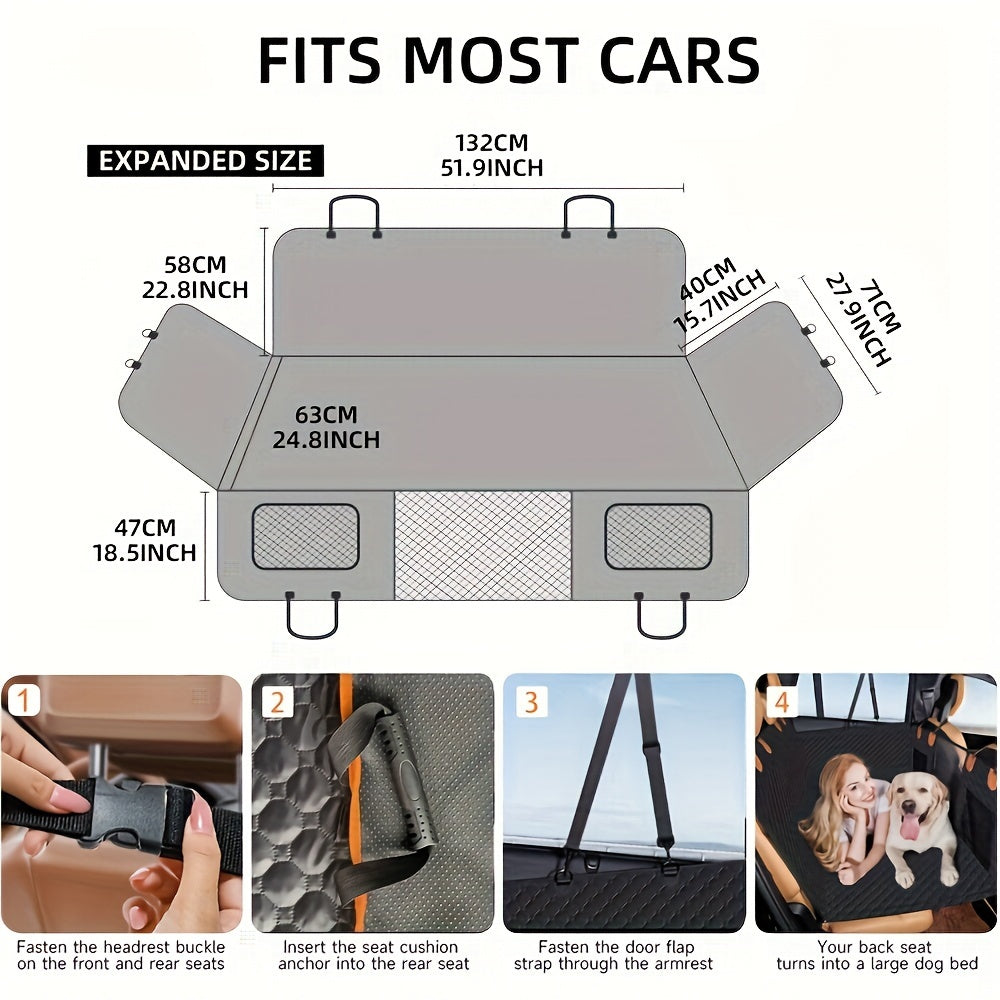 FITS MOST CARS

EXPANDED SIZE

132CM
51.9INCH

58CM
22.8INCH

40CM
15.7INCH

71CM
27.9INCH

63CM
24.8INCH

47CM
18.5INCH

1
Fasten the headrest buckle on the front and rear seats

2
Insert the seat cushion anchor into the rear seat

3
Fasten the door flap strap through the armrest

4
Your back seat turns into a large dog bed