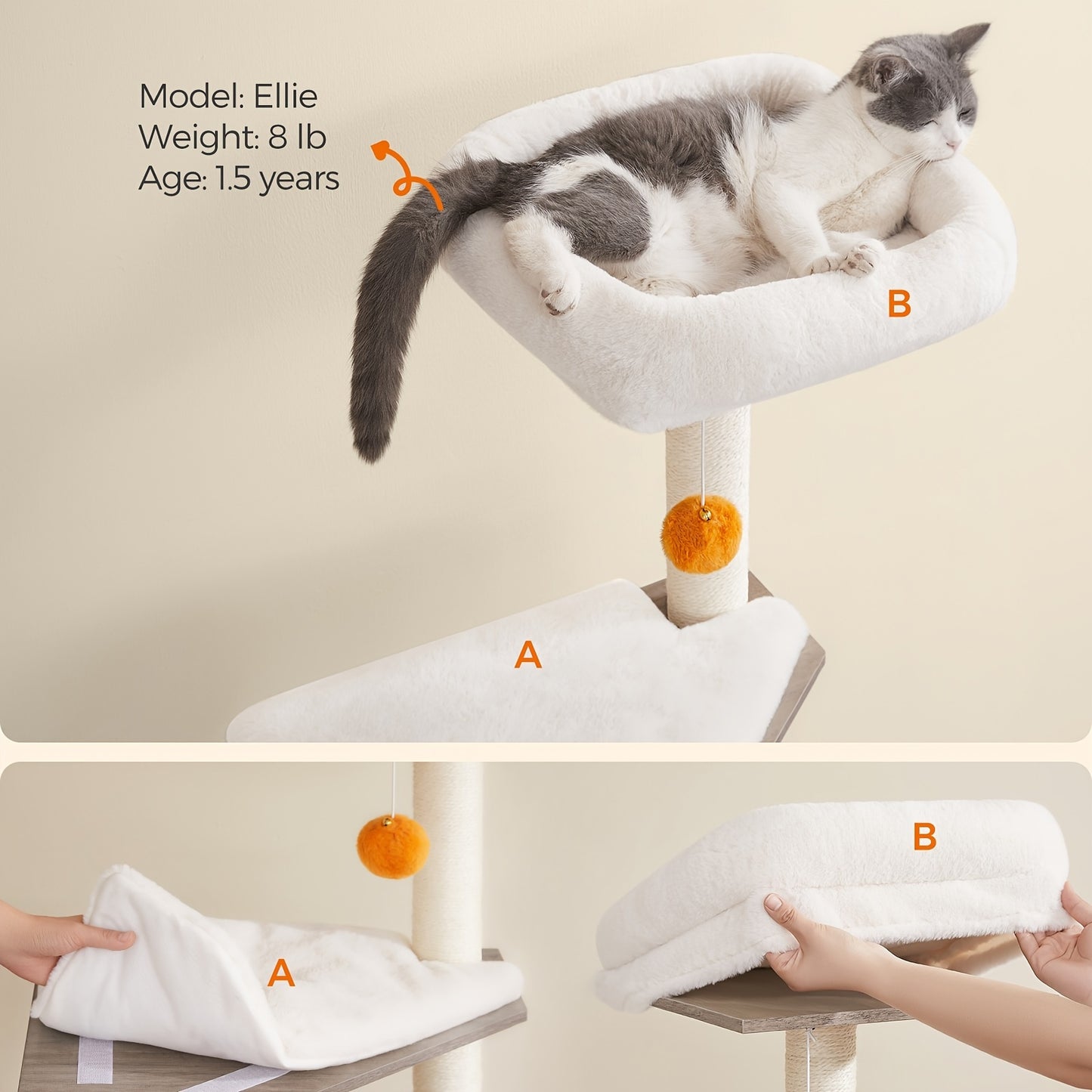 Model: Ellie
Weight: 8 lb
Age: 1.5 years

B

A

A

B