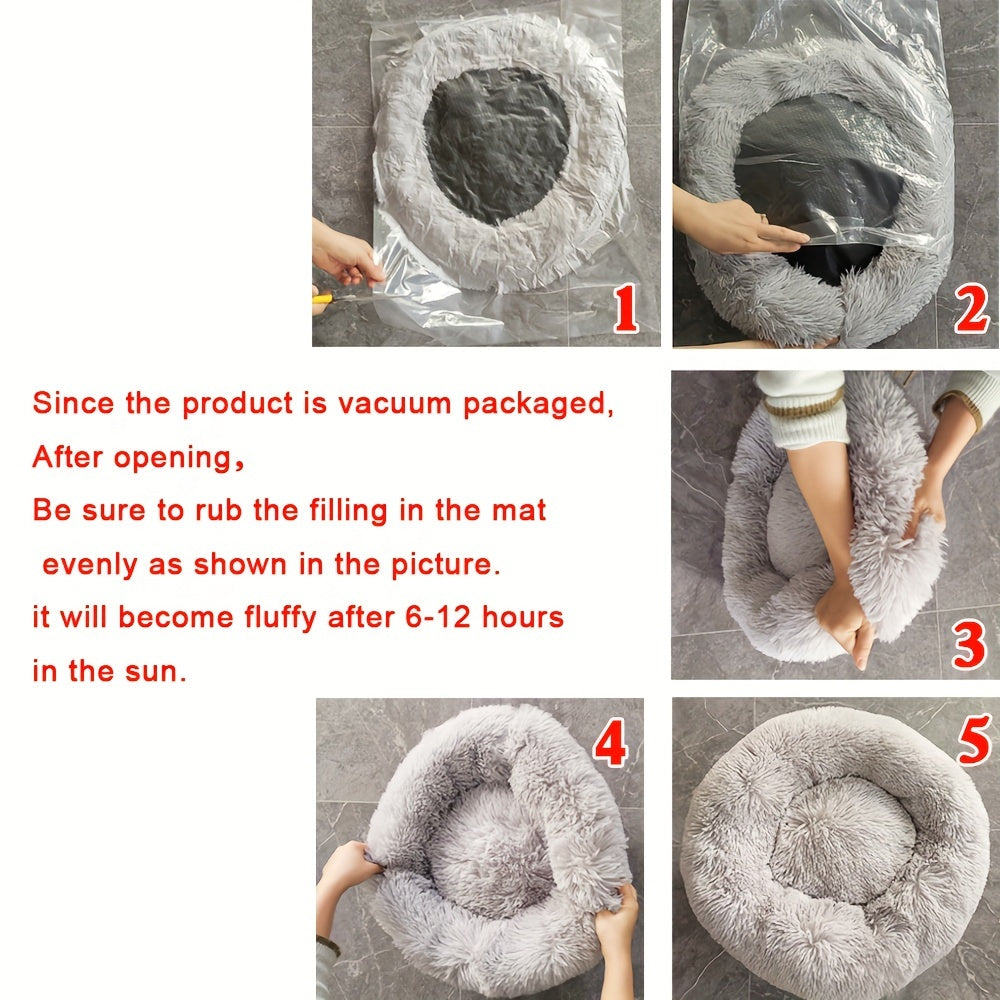 1

2

Since the product is vacuum packaged,
After opening,
Be sure to rub the filling in the mat
evenly as shown in the picture.
it will become fluffy after 6-12 hours
in the sun.

3

4

5