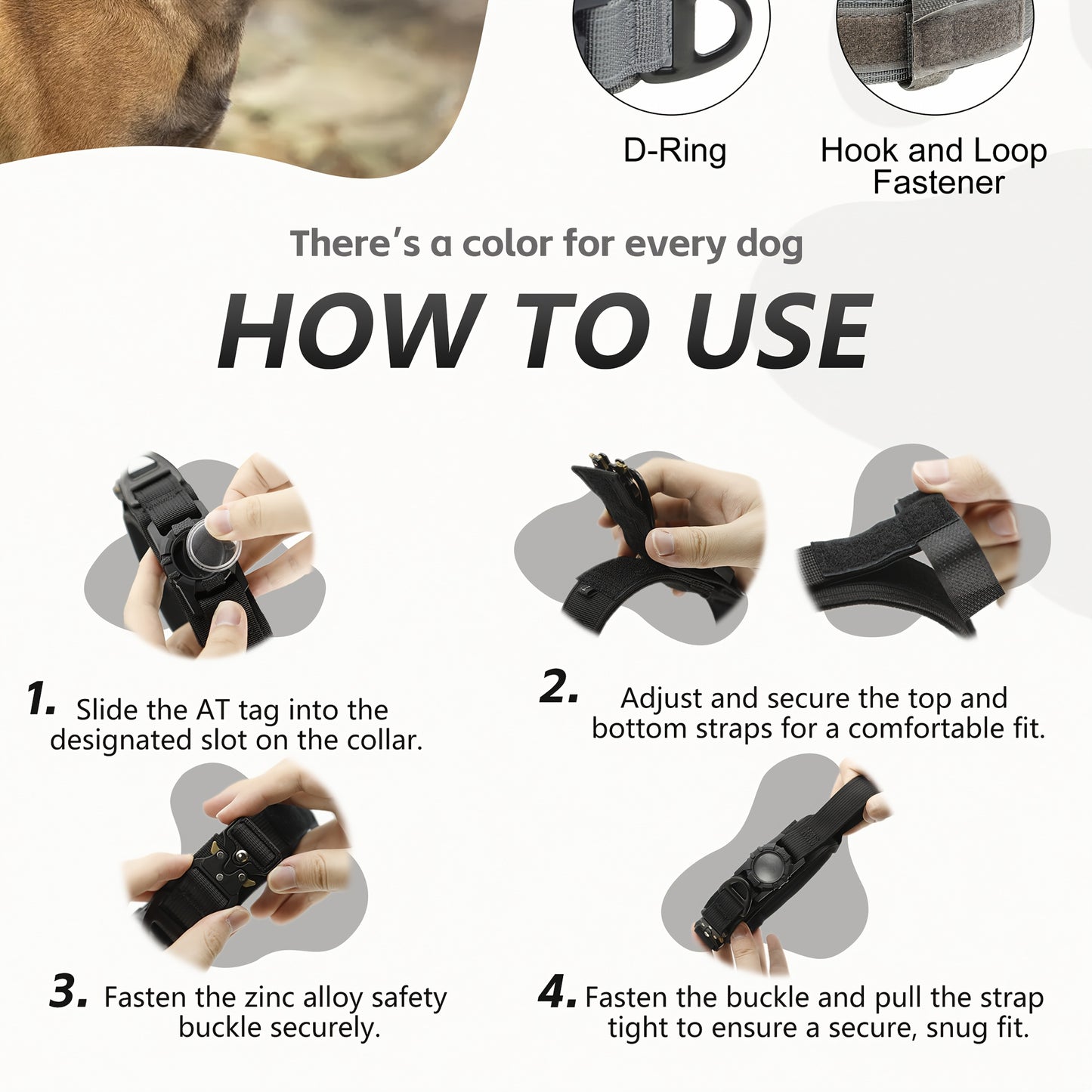 D-Ring

Hook and Loop Fastener

There's a color for every dog

HOW TO USE

1. Slide the AT tag into the designated slot on the collar.

2. Adjust and secure the top and bottom straps for a comfortable fit.

3. Fasten the zinc alloy safety buckle securely.

4. Fasten the buckle and pull the strap tight to ensure a secure, snug fit.