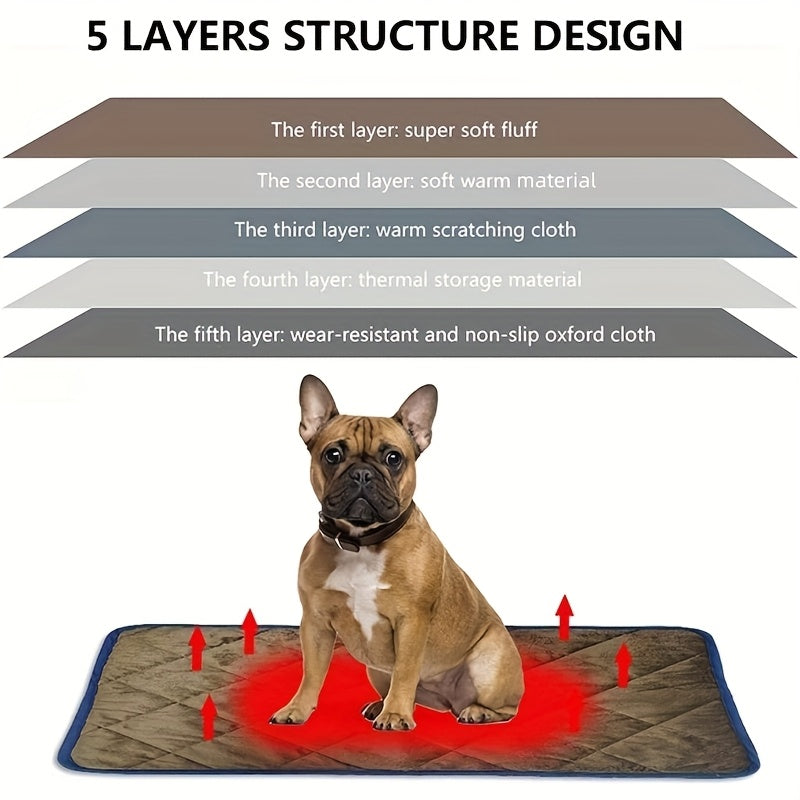 5 LAYERS STRUCTURE DESIGN

The first layer: super soft fluff

The second layer: soft warm material

The third layer: warm scratching cloth

The fourth layer: thermal storage material

The fifth layer: wear-resistant and non-slip oxford cloth