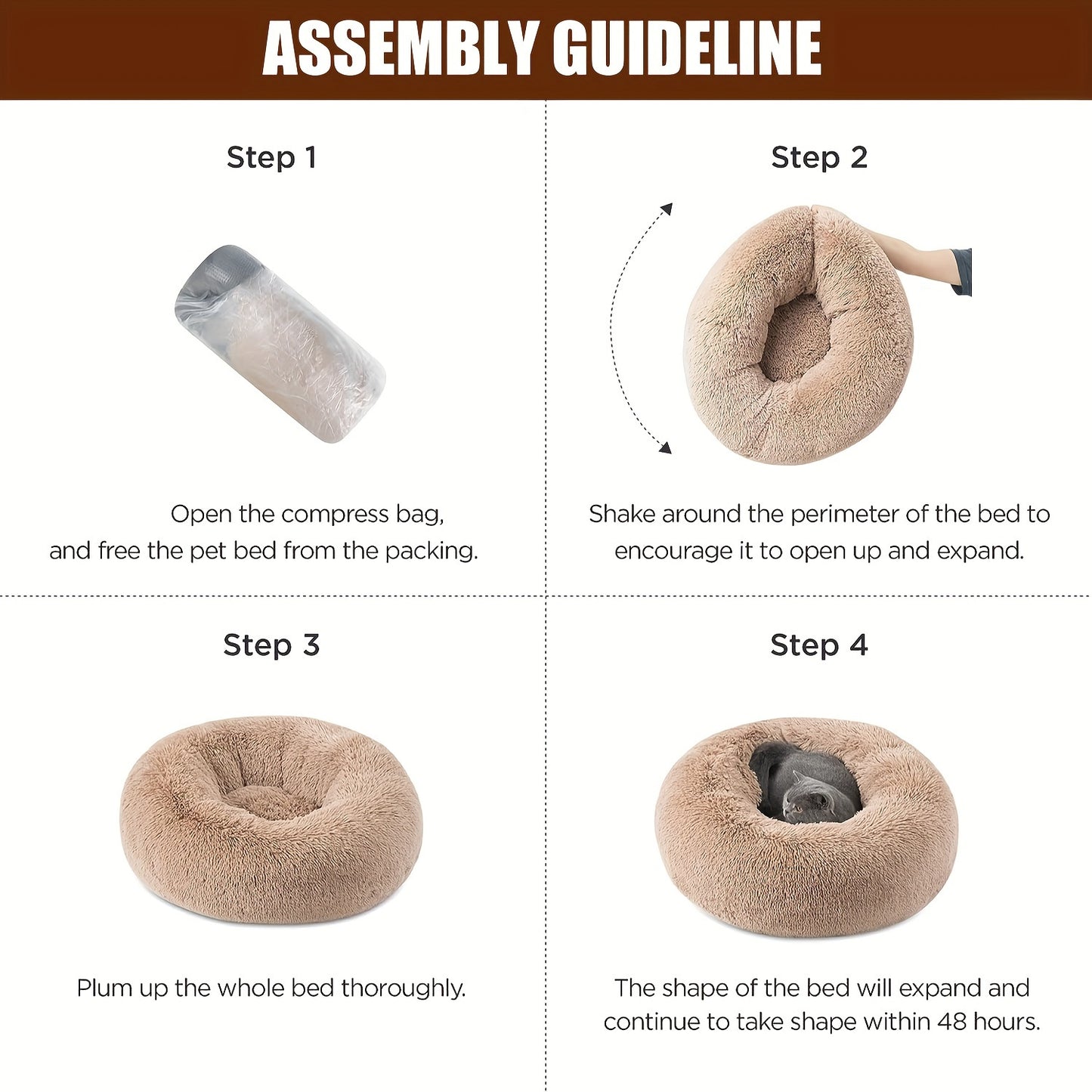 ASSEMBLY GUIDELINE

Step 1

Open the compress bag, and free the pet bed from the packing.

Step 2

Shake around the perimeter of the bed to encourage it to open up and expand.

Step 3

Plum up the whole bed thoroughly.

Step 4

The shape of the bed will expand and continue to take shape within 48 hours.