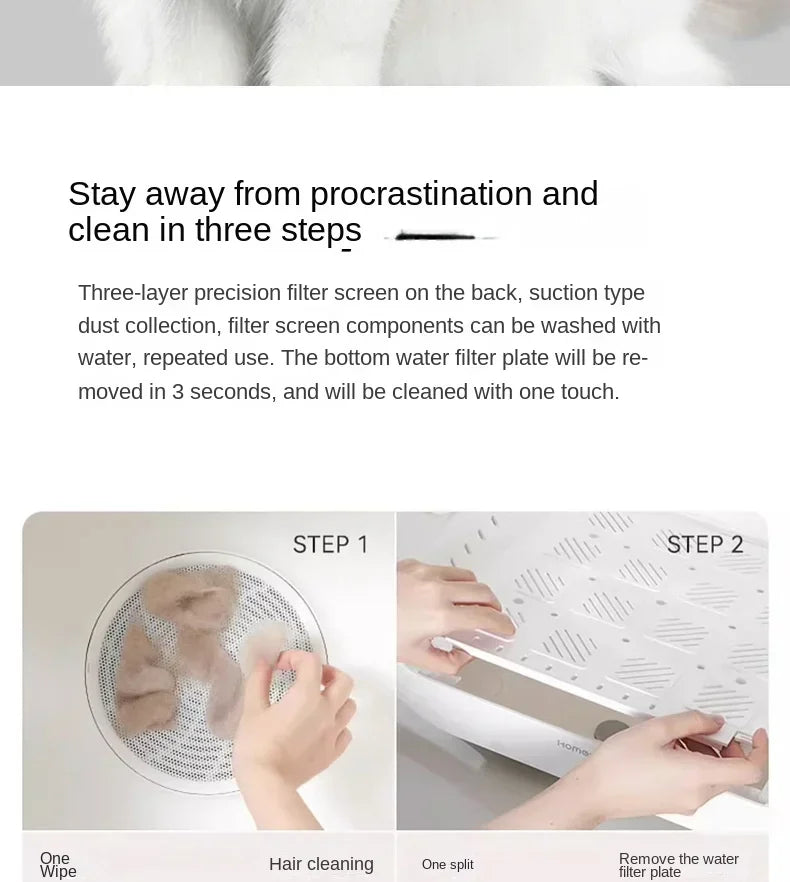 Stay away from procrastination and clean in three steps

Three-layer precision filter screen on the back, suction type dust collection, filter screen components can be washed with water, repeated use. The bottom water filter plate will be removed in 3 seconds, and will be cleaned with one touch.

STEP 1

STEP 2

Home

One Wipe

Hair cleaning

One split

Remove the water filter plate