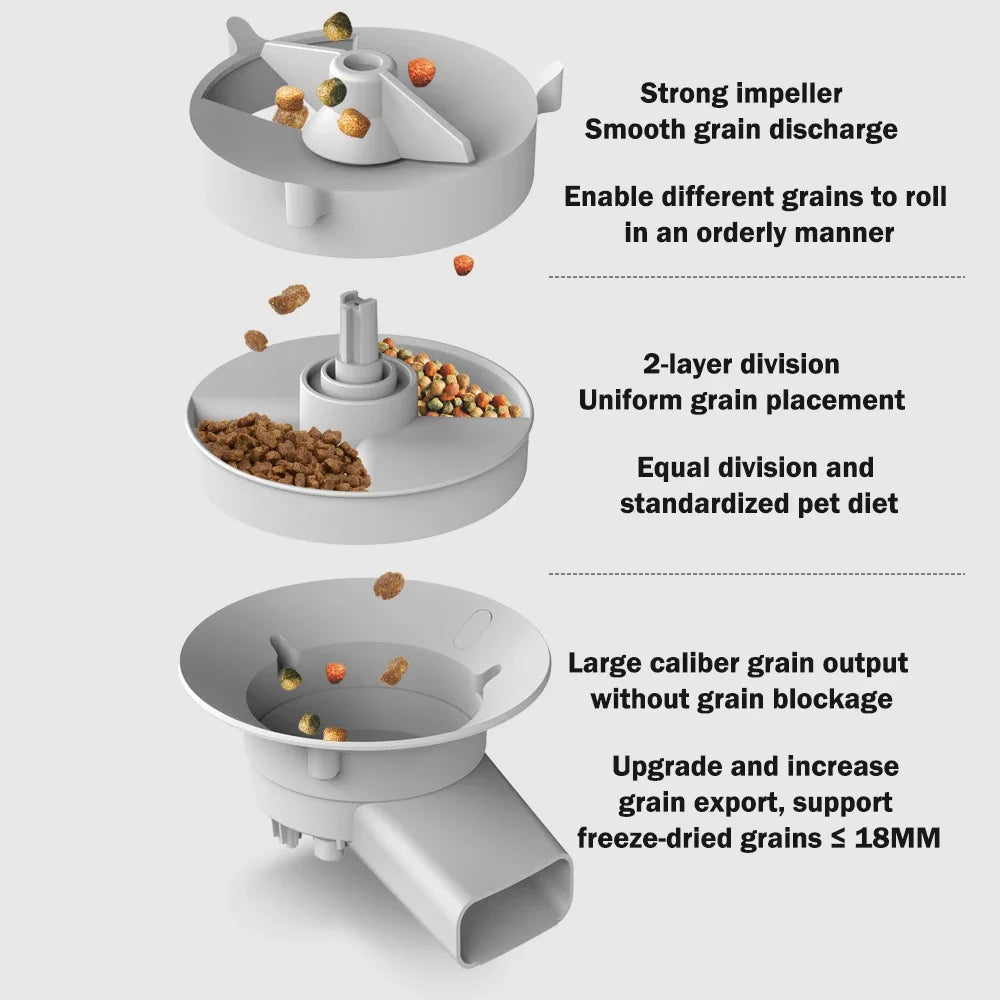 Strong impeller
Smooth grain discharge

Enable different grains to roll in an orderly manner

2-layer division
Uniform grain placement

Equal division and standardized pet diet

Large caliber grain output without grain blockage

Upgrade and increase grain export, support freeze-dried grains ≤ 18MM