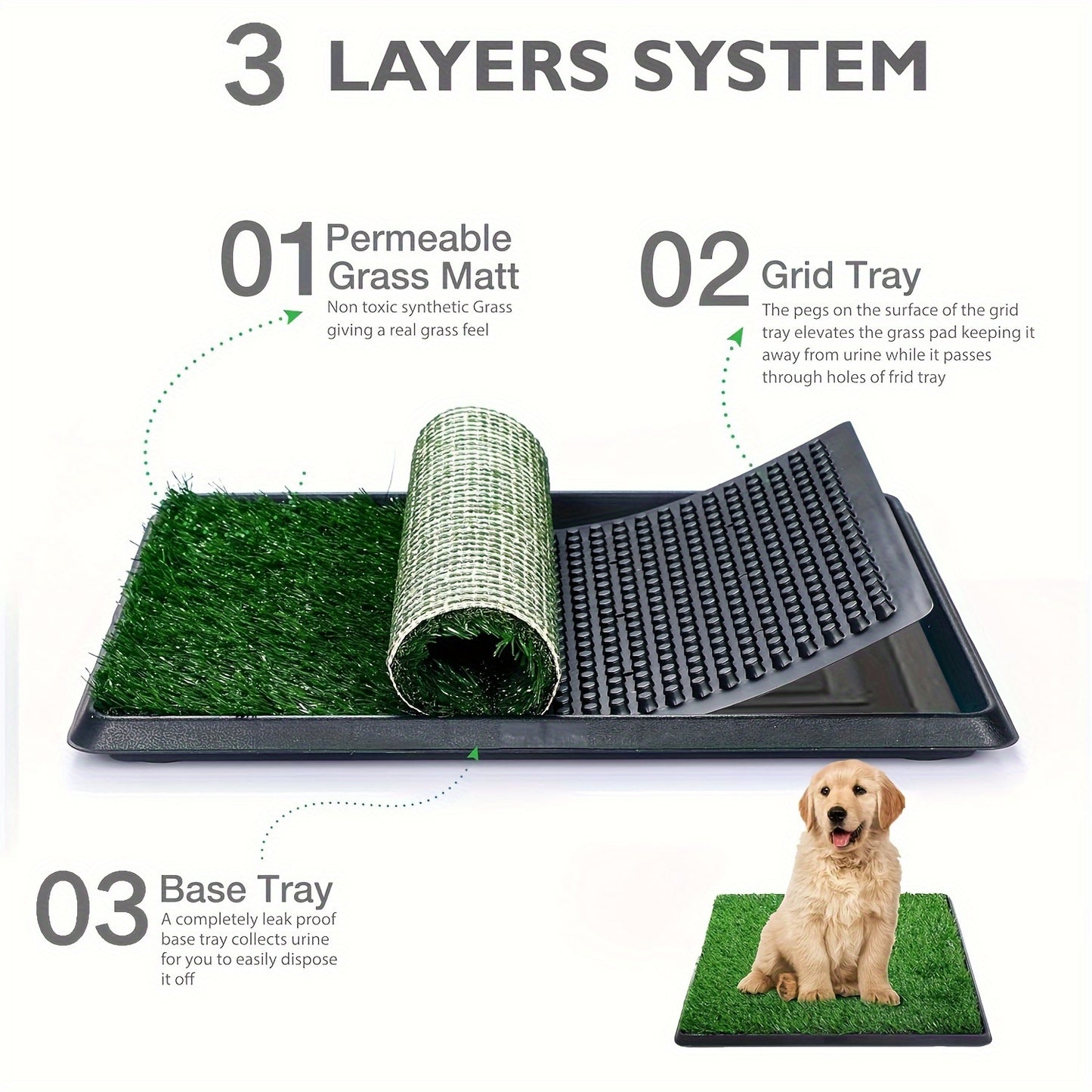 3 LAYERS SYSTEM

01 Permeable Grass Matt
Non toxic synthetic Grass giving a real grass feel

02 Grid Tray
The pegs on the surface of the grid tray elevates the grass pad keeping it away from urine while it passes through holes of frid tray

03 Base Tray
A completely leak proof base tray collects urine for you to easily dispose it off