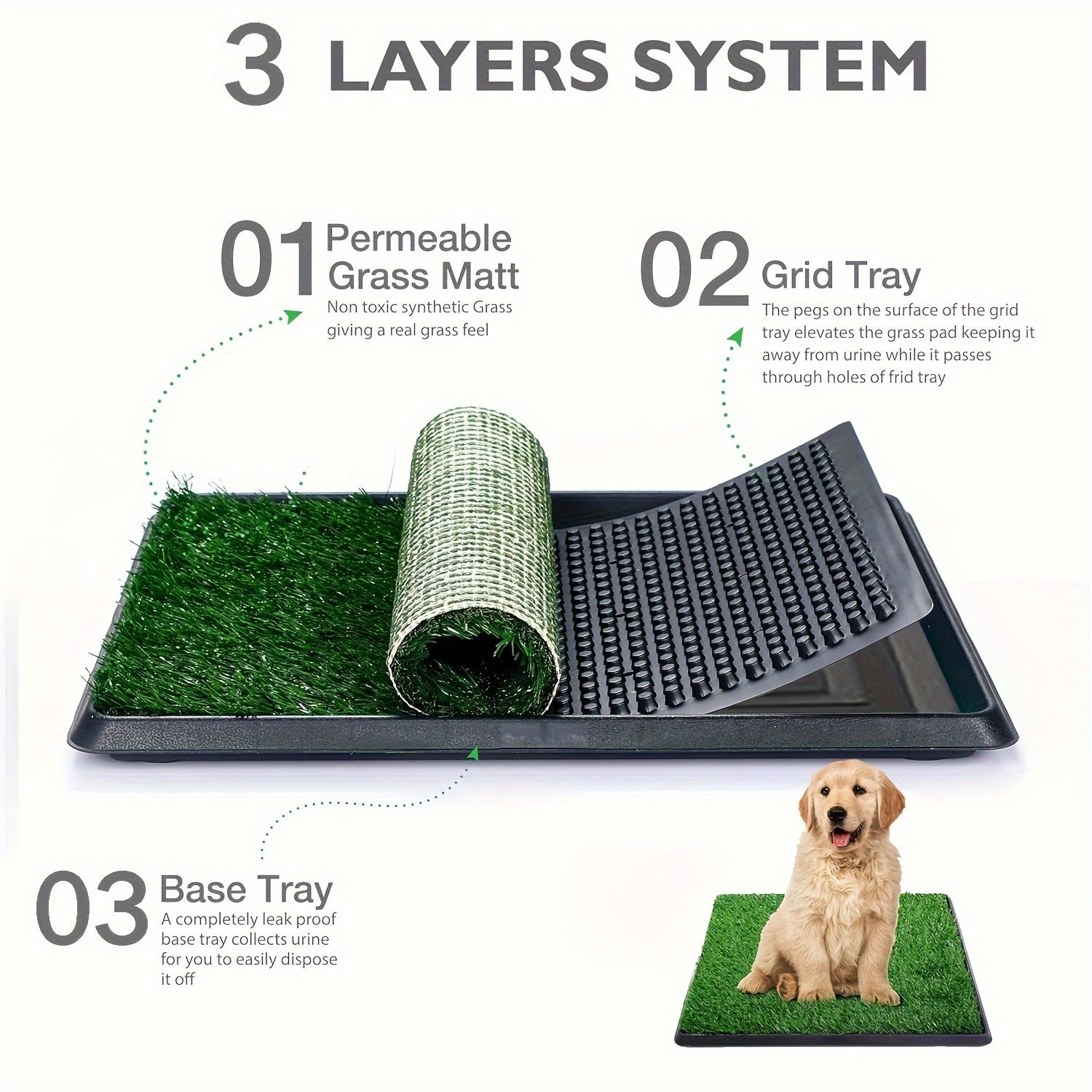 3 LAYERS SYSTEM

01 Permeable Grass Matt
Non toxic synthetic Grass giving a real grass feel

02 Grid Tray
The pegs on the surface of the grid tray elevates the grass pad keeping it away from urine while it passes through holes of frid tray

03 Base Tray
A completely leak proof base tray collects urine for you to easily dispose it off